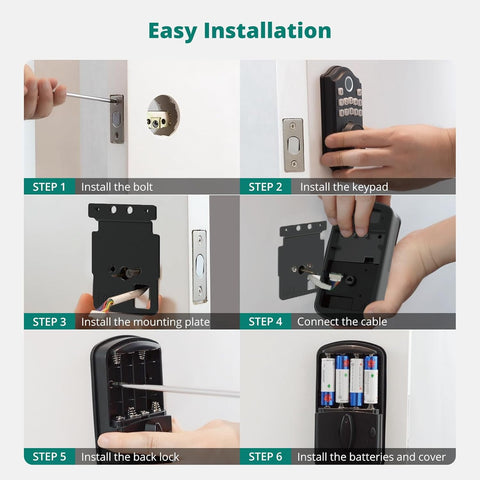 Easy Installation

STEP 1 Install the bolt

STEP 2 Install the keypad

STEP 3 Install the mounting plate

STEP 4 Connect the cable

STEP 5 Install the back lock

STEP 6 Install the batteries and cover