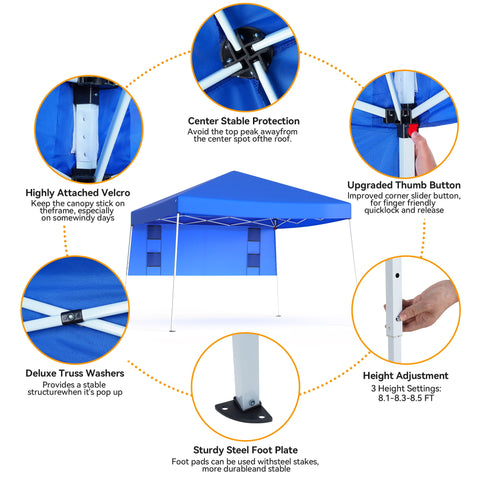 Center Stable Protection
Avoid the top peak awayfrom the center spot ofthe roof.

Highly Attached Velcro
Keep the canopy stick on theframe, especially on somewindy days

Upgraded Thumb Button
Improved corner slider button, for finger friendly quicklock and release

Deluxe Truss Washers
Provides a stable structurewhen it's pop up

Height Adjustment
3 Height Settings:
8.1-8.3-8.5 FT

Sturdy Steel Foot Plate
Foot pads can be used withsteel stakes, more durableand stable