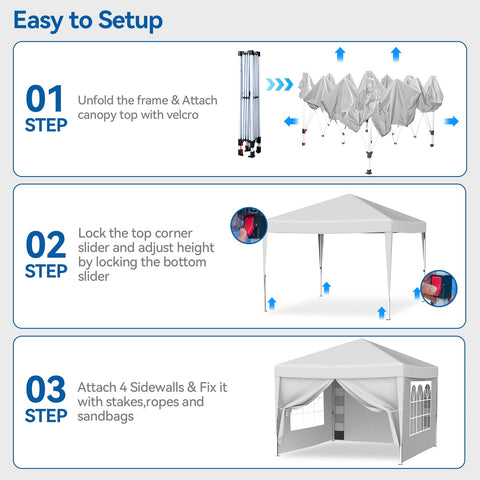 Easy to Setup

01
STEP

Unfold the frame & Attach canopy top with velcro

02
STEP

Lock the top corner slider and adjust height by locking the bottom slider

03
STEP

Attach 4 Sidewalls & Fix it with stakes,ropes and sandbags